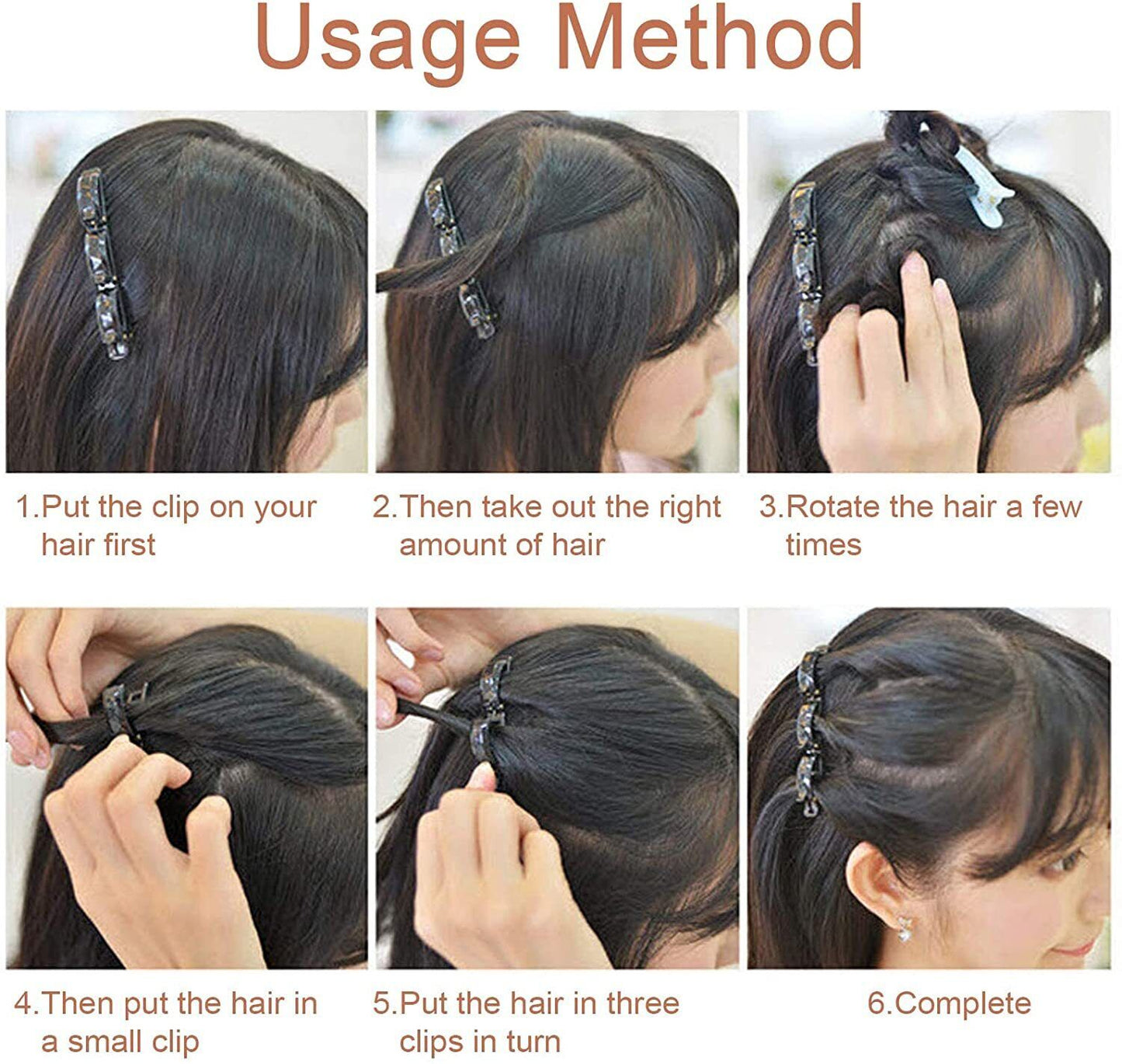 Usage Method

1.Put the clip on your hair first

2.Then take out the right amount of hair

3.Rotate the hair a few times

4.Then put the hair in a small clip

5.Put the hair in three clips in turn

6.Complete