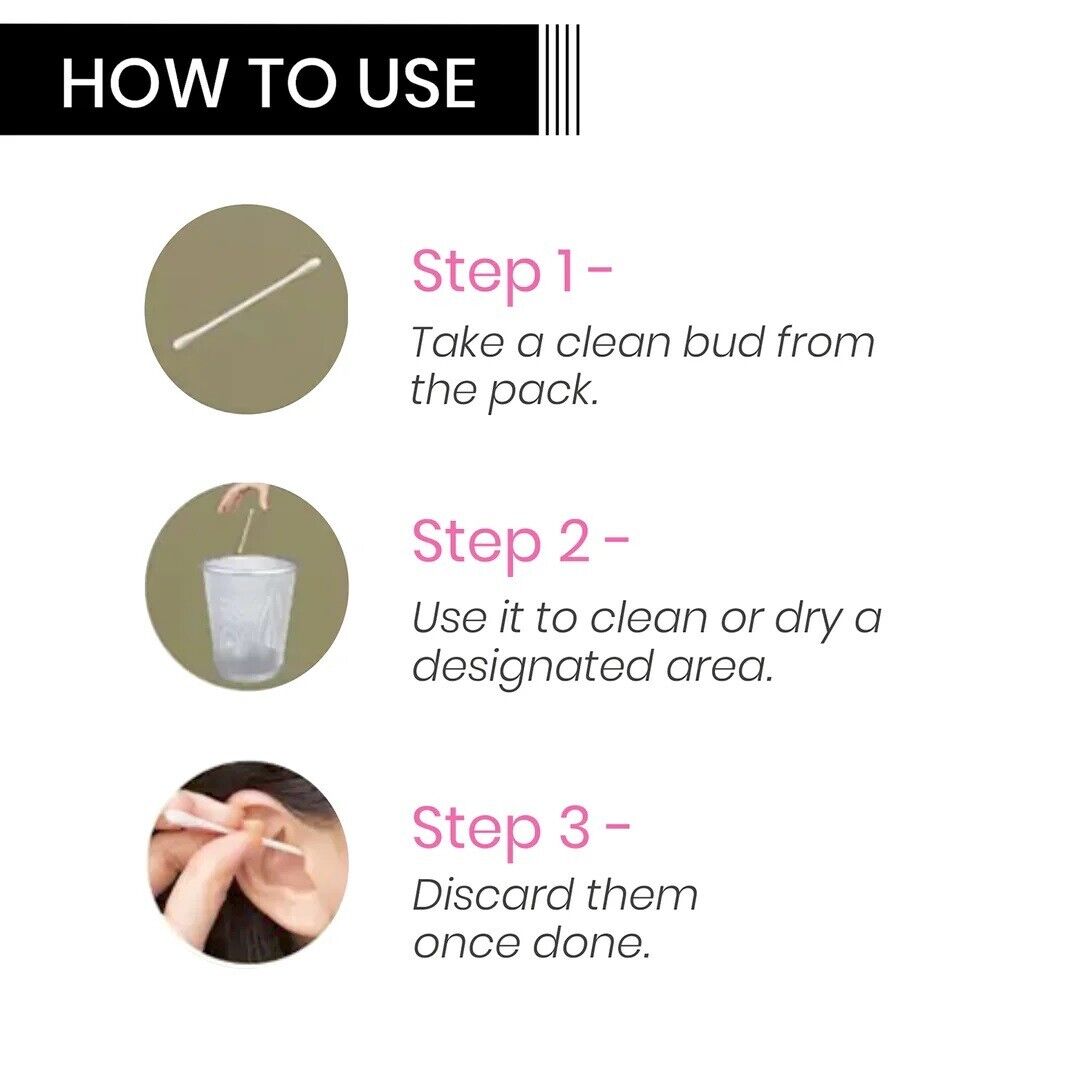 HOW TO USE

Step 1 -
Take a clean bud from the pack.

Step 2 -
Use it to clean or dry a designated area.

Step 3 -
Discard them once done.