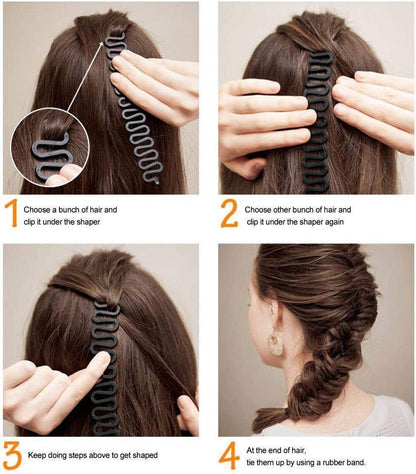 1 Choose a bunch of hair and clip it under the shaper

2 Choose other bunch of hair and clip it under the shaper again

3 Keep doing steps above to get shaped

4 At the end of hair, tie them up by using a rubber band.