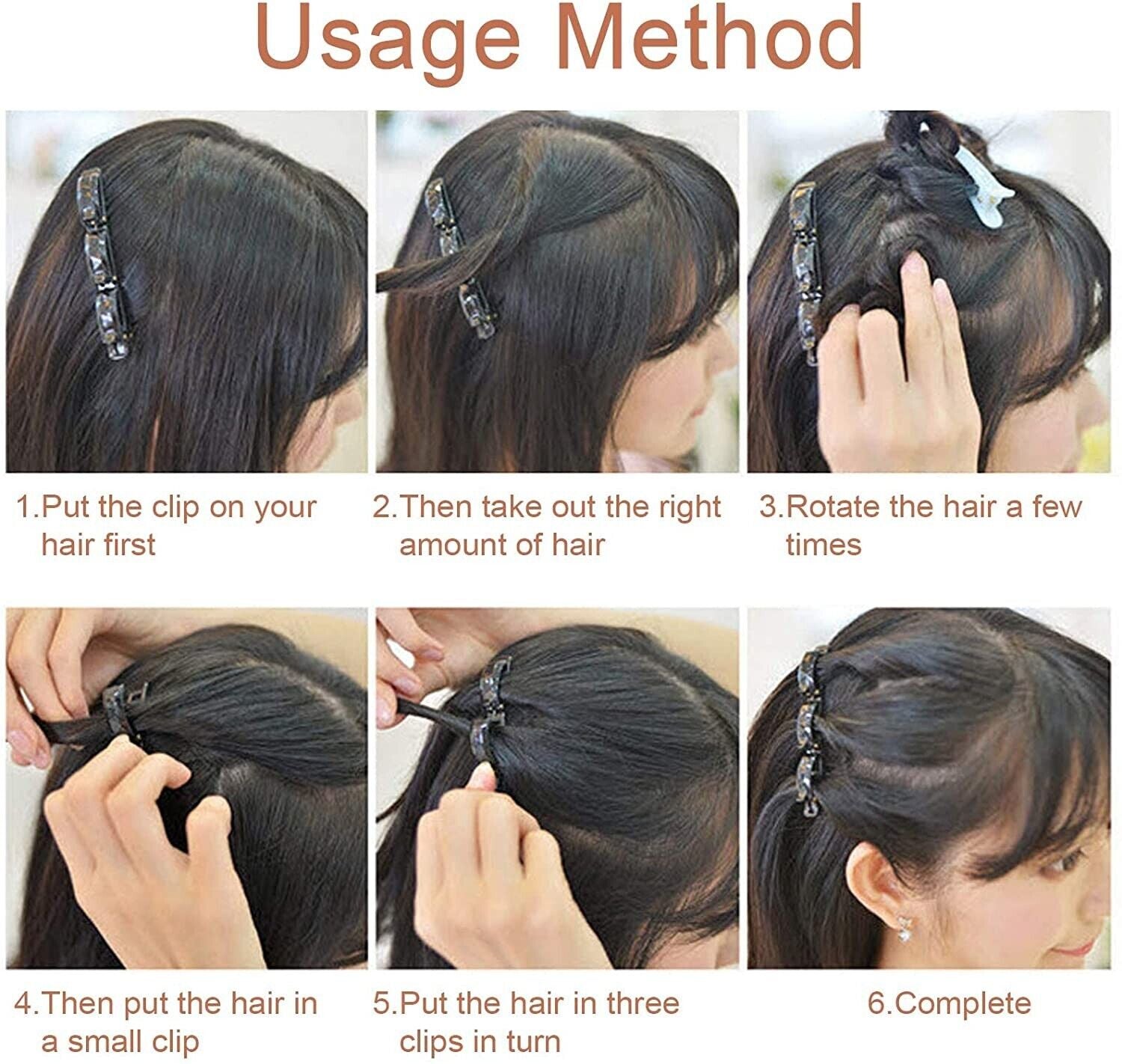 Usage Method

1.Put the clip on your hair first

2.Then take out the right amount of hair

3.Rotate the hair a few times

4.Then put the hair in a small clip

5.Put the hair in three clips in turn

6.Complete