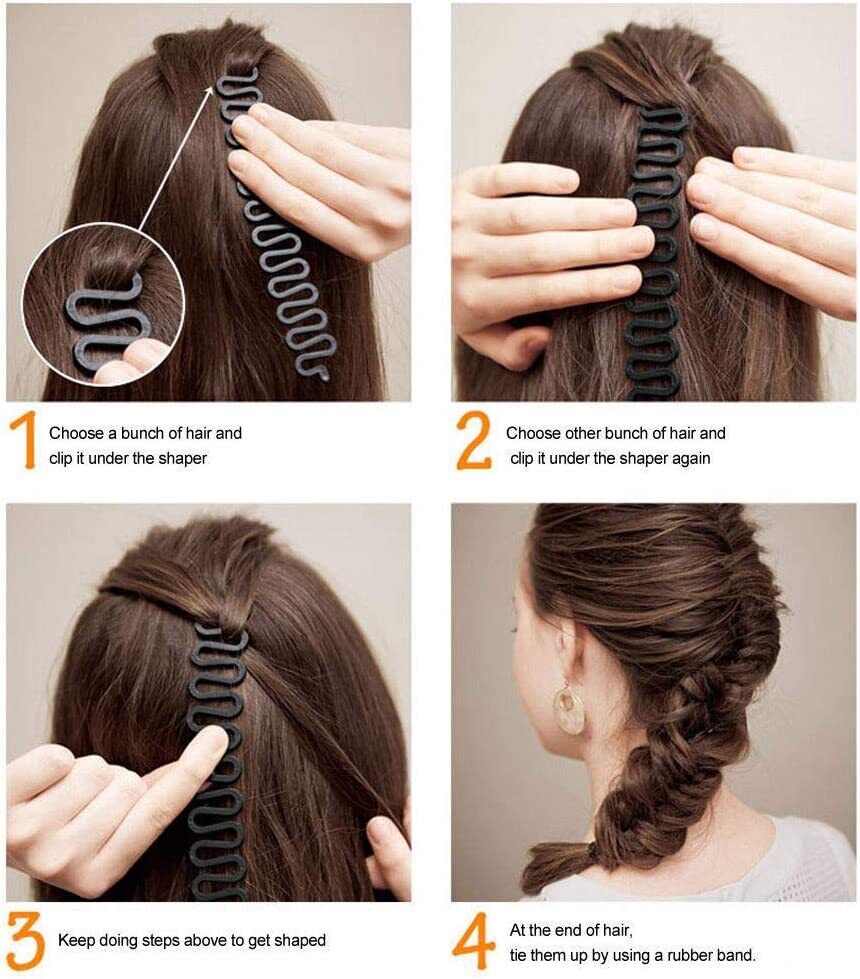 1 Choose a bunch of hair and clip it under the shaper

2 Choose other bunch of hair and clip it under the shaper again

3 Keep doing steps above to get shaped

4 At the end of hair, tie them up by using a rubber band.