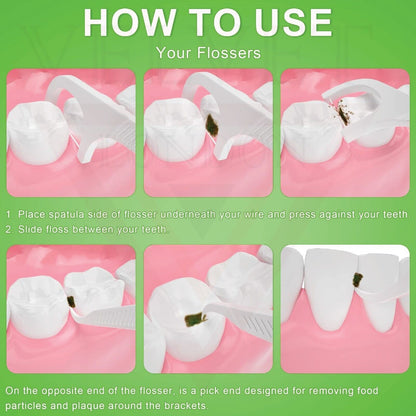 HOW TO USE

Your Flossers

1. Place spatula side of flosser underneath your wire and press against your teeth
2. Slide floss between your teeth.

On the opposite end of the flosser, is a pick end designed for removing food particles and plaque around the brackets.