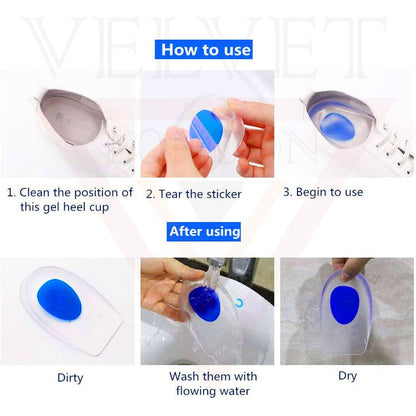 VELVET

How to use

1. Clean the position of this gel heel cup

2. Tear the sticker

3. Begin to use

After using

Dirty

Wash them with flowing water

Dry