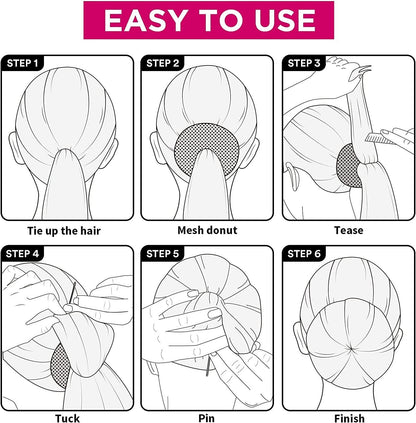 EASY TO USE

STEP 1
Tie up the hair

STEP 2
Mesh donut

STEP 3
Tease

STEP 4
Tuck

STEP 5
Pin

STEP 6
Finish