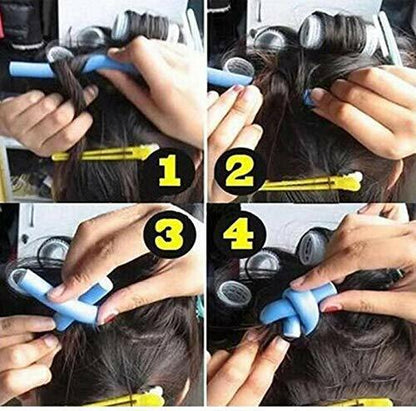 1
2
3
4